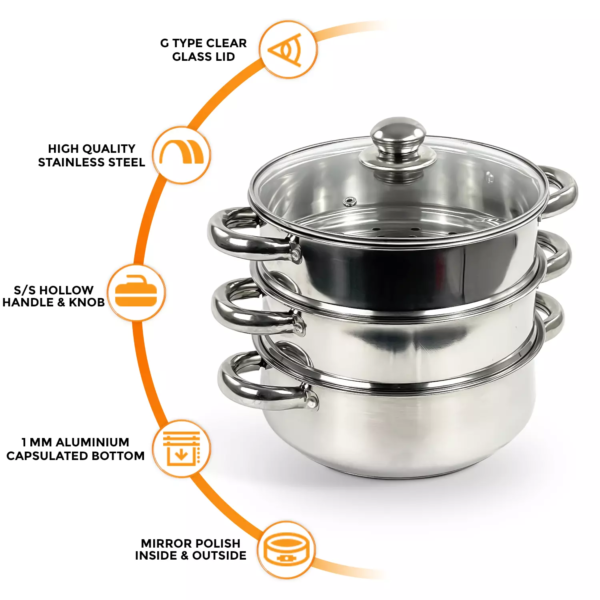 G TYPE CLEAR GLASS LID

HIGH QUALITY STAINLESS STEEL

S/S HOLLOW HANDLE & KNOB

1 MM ALUMINIUM CAPSULATED BOTTOM

MIRROR POLISH INSIDE & OUTSIDE