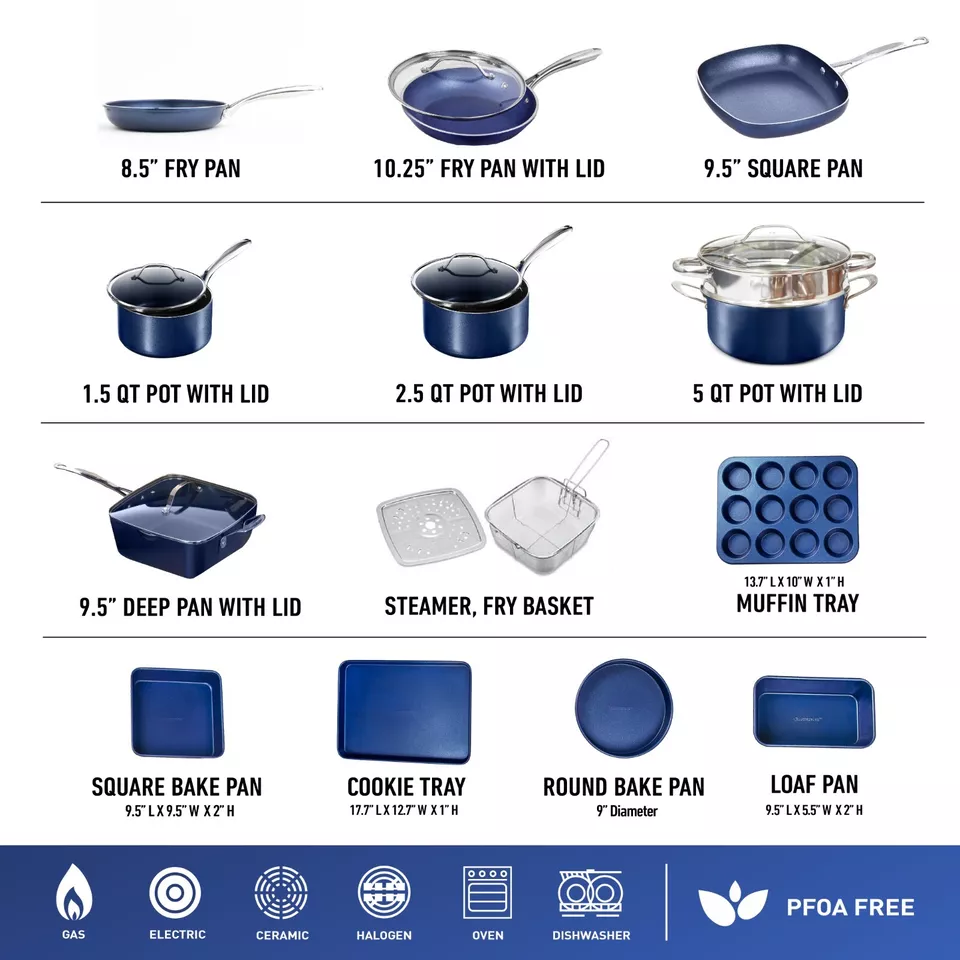 8.5” FRY PAN

10.25” FRY PAN WITH LID

9.5” SQUARE PAN

1.5 QT POT WITH LID

2.5 QT POT WITH LID

5 QT POT WITH LID

9.5” DEEP PAN WITH LID

STEAMER, FRY BASKET

13.7” L X 10” W X 1” H
MUFFIN TRAY

SQUARE BAKE PAN
9.5” L X 9.5” W X 2” H

COOKIE TRAY
17.7” L X 12.7” W X 1” H

ROUND BAKE PAN
9” Diameter

LOAF PAN
9.5” L X 5.5” W X 2” H

GAS

ELECTRIC

CERAMIC

HALOGEN

OVEN

DISHWASHER

PFOA FREE