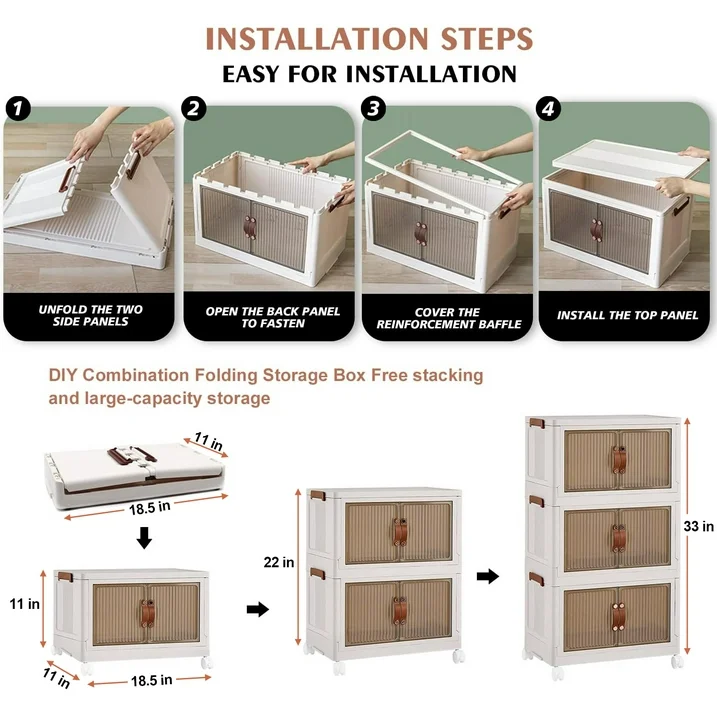 INSTALLATION STEPS
EASY FOR INSTALLATION

1
UNFOLD THE TWO SIDE PANELS

2
OPEN THE BACK PANEL TO FASTEN

3
COVER THE REINFORCEMENT BAFFLE

4
INSTALL THE TOP PANEL

DIY Combination Folding Storage Box Free stacking and large-capacity storage

11 in
18.5 in

11 in
11 in
18.5 in

22 in

33 in