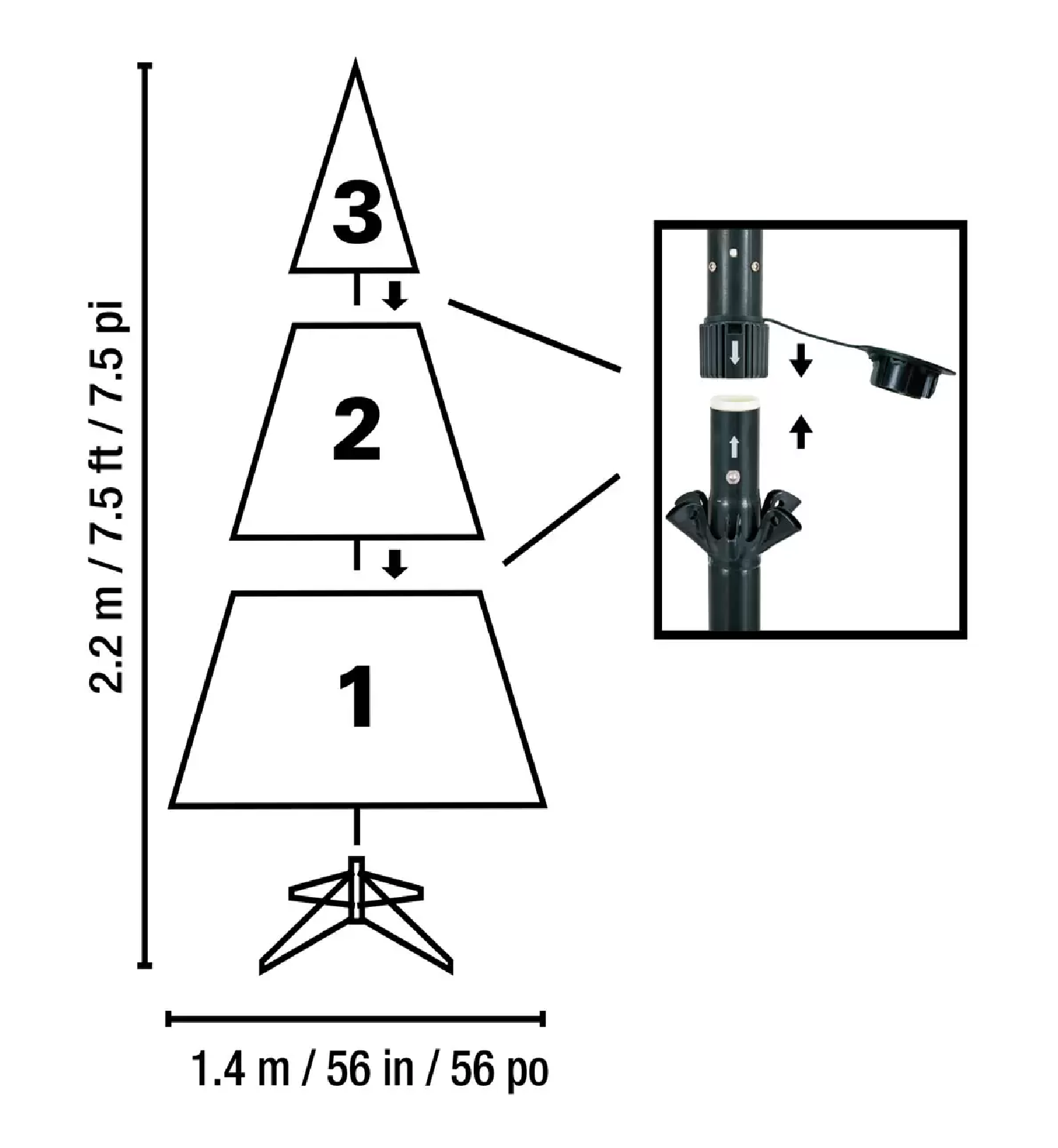 2.2 m / 7.5 ft / 7.5 pi

3

2

1

1.4 m / 56 in / 56 po